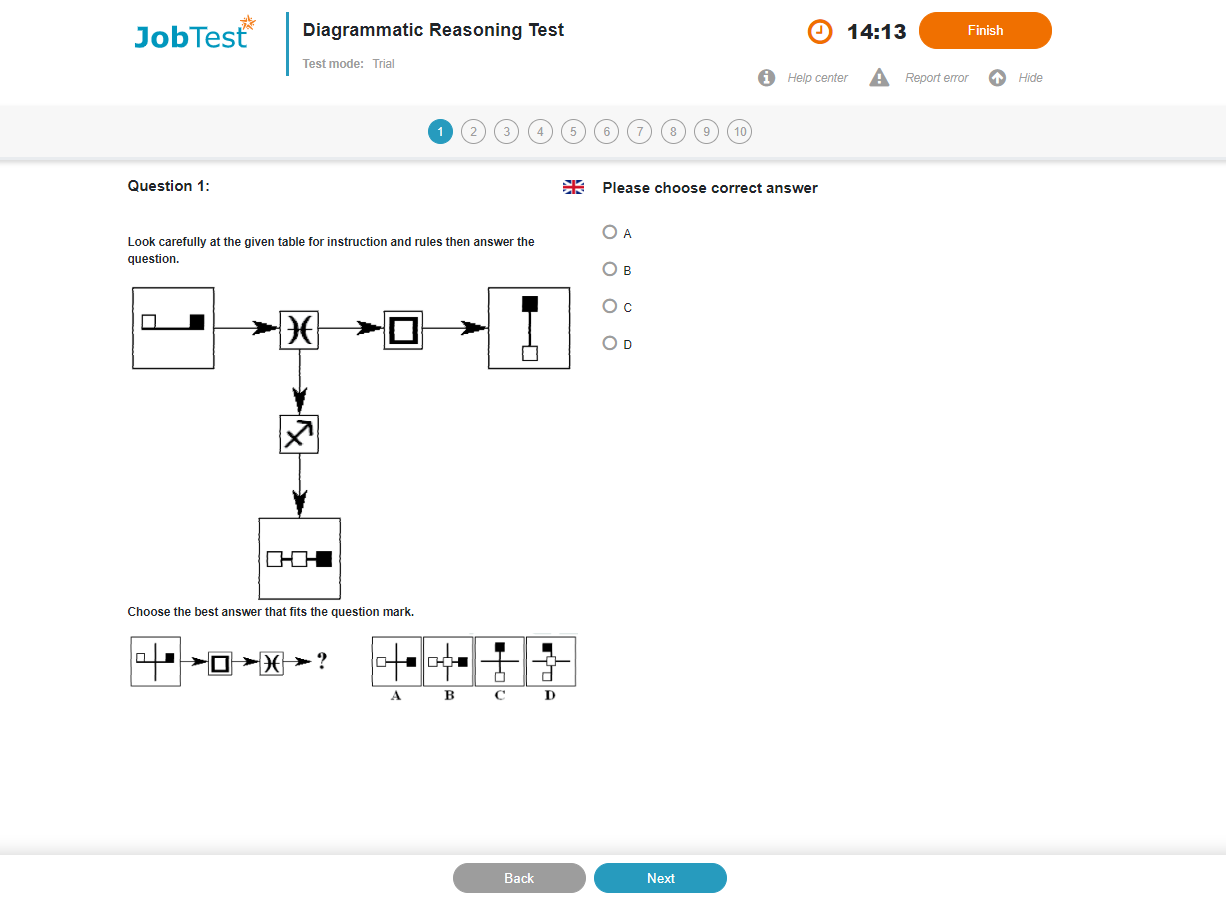 JobTest

Diagrammatic Reasoning Test

Test mode: Trial

14:13

Finish

Help center Report error Hide

1 2 3 4 5 6 7 8 9 10

Question 1:

Look carefully at the given table for instruction and rules then answer the question.

Choose the best answer that fits the question mark.

?

A B C D

Please choose correct answer

A

B

C

D

Back

Next